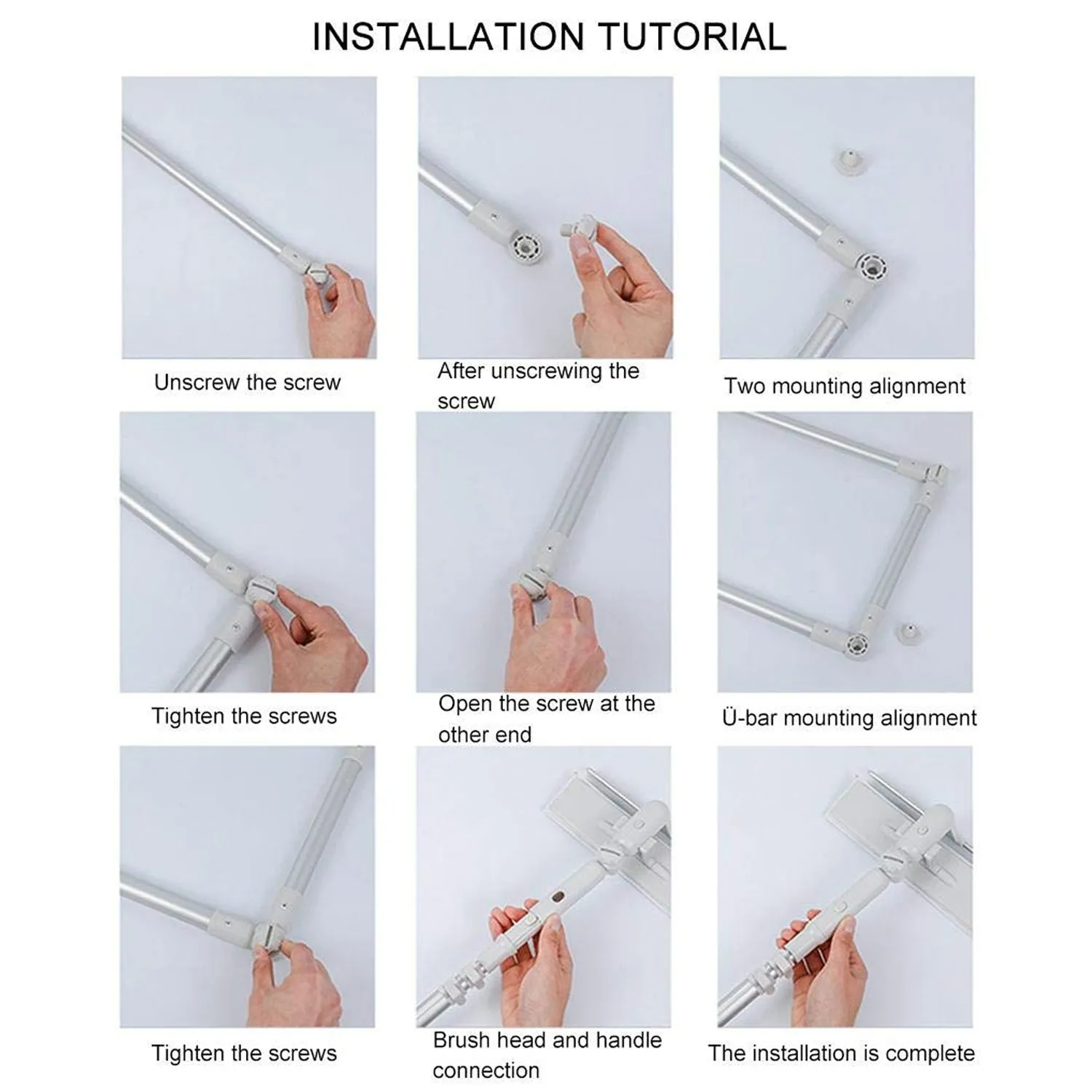 INSTALLATION TUTORIAL

Unscrew the screw

After unscrewing the screw

Two mounting alignment

Tighten the screws

Open the screw at the other end

Ü-bar mounting alignment

Tighten the screws

Brush head and handle connection

The installation is complete